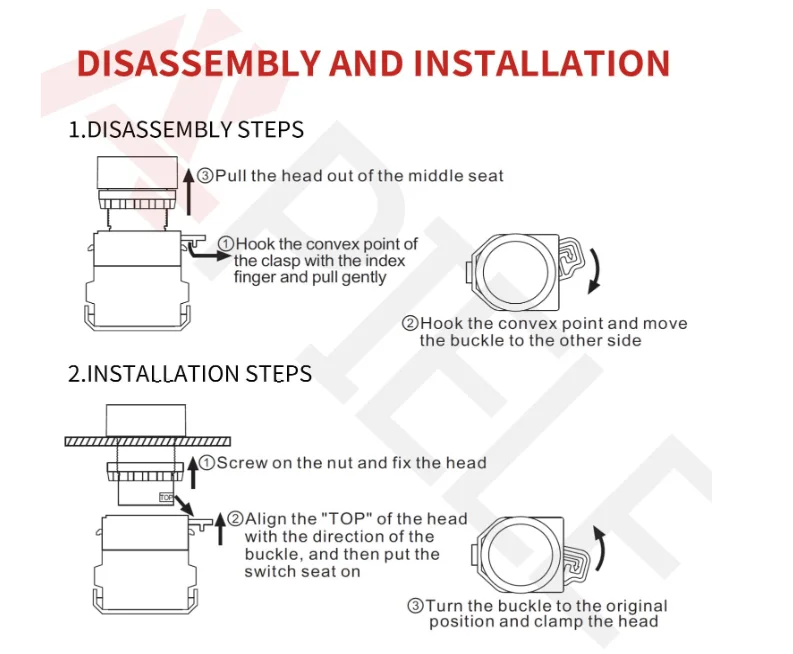 DISASSEMBLY AND INSTALLATION

1.DISASSEMBLY STEPS

③Pull the head out of the middle seat

①Hook the convex point of the clasp with the index finger and pull gently

②Hook the convex point and move the buckle to the other side

2.INSTALLATION STEPS

①Screw on the nut and fix the head

TOP

②Align the "TOP" of the head with the direction of the buckle, and then put the switch seat on

③Turn the buckle to the original position and clamp the head